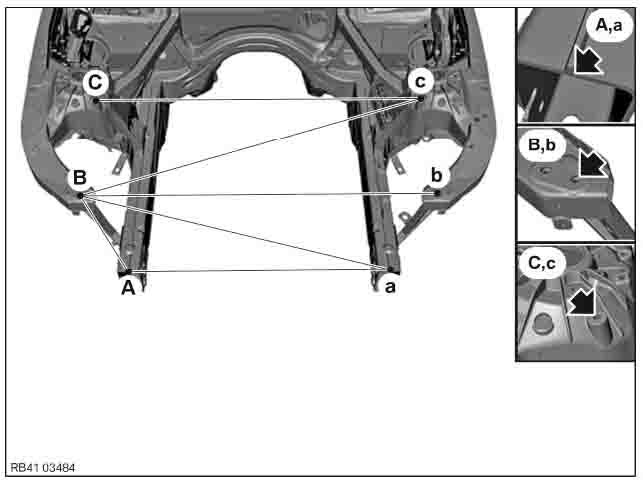 C
c
B
b
A
a
A,a
B,b
C,c
RB41 03484