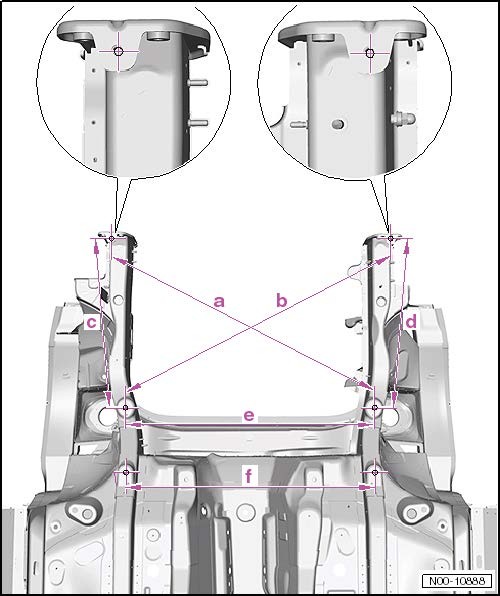 a
b
c
d
e
f
N00-10888