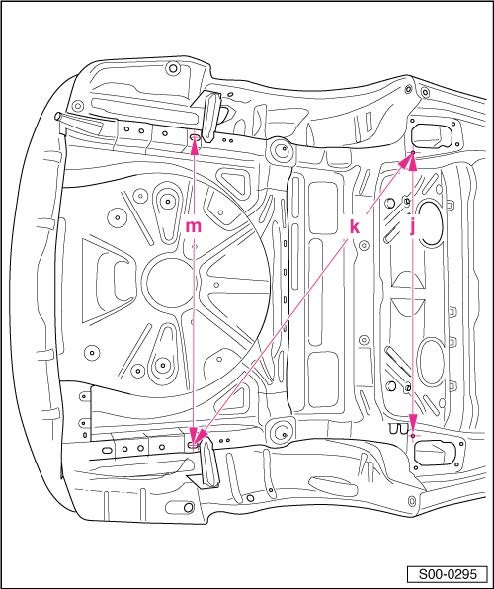 m
k
j
S00-0295