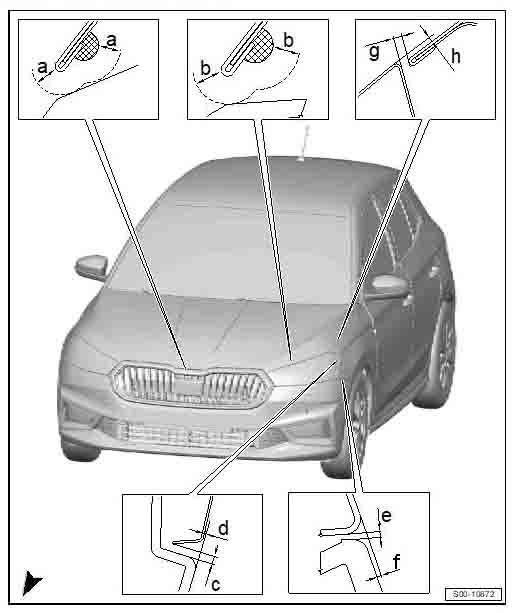 a
a
b
b
g
h
d
c
e
f
S00-10872