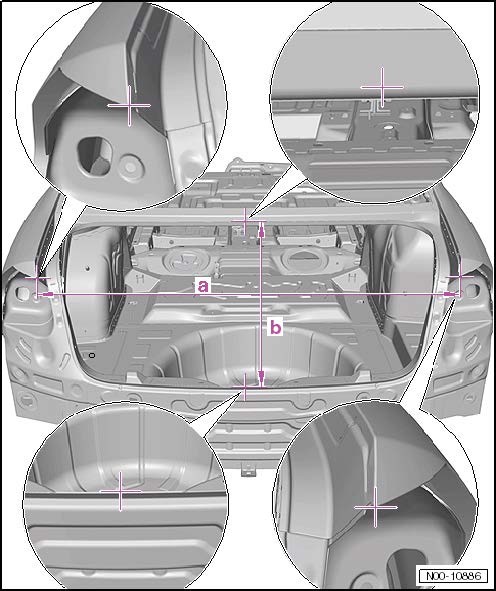 a
b
N00-10886