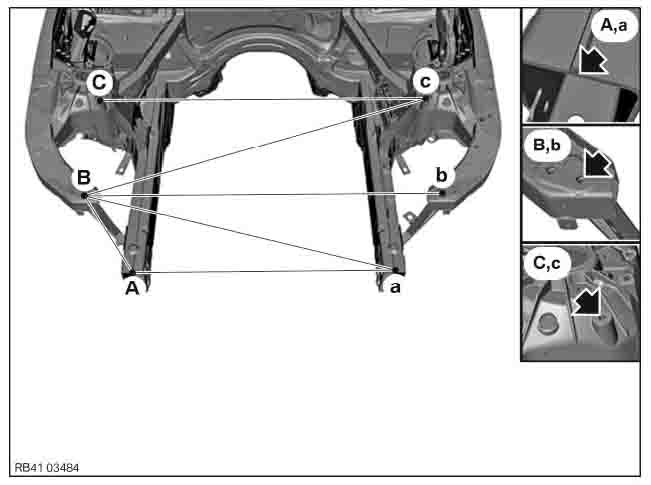 C
c
B
b
A
a
A,a
B,b
C,c
RB41 03484