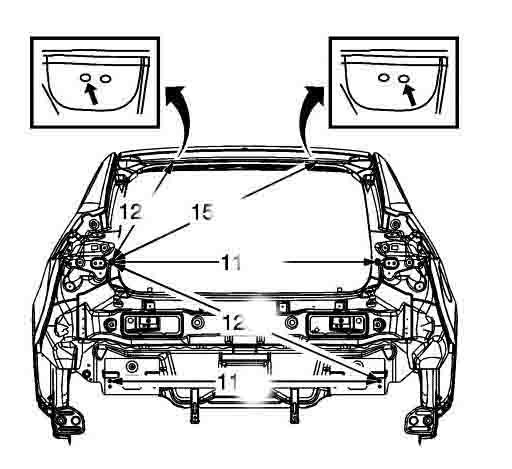 12
15
11
12
11