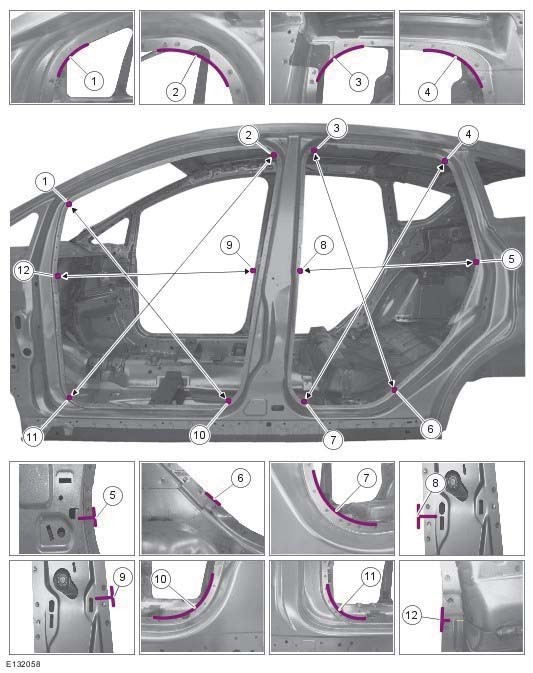 1
2
3
4
2
3
4
1
9
8
12
5
11
10
7
6
5
6
7
8
9
10
11
12
E132058