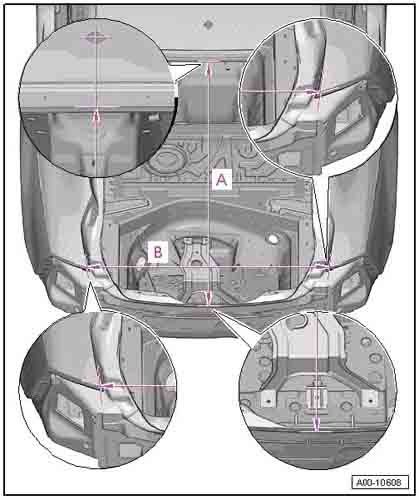 A

B

A00-10608