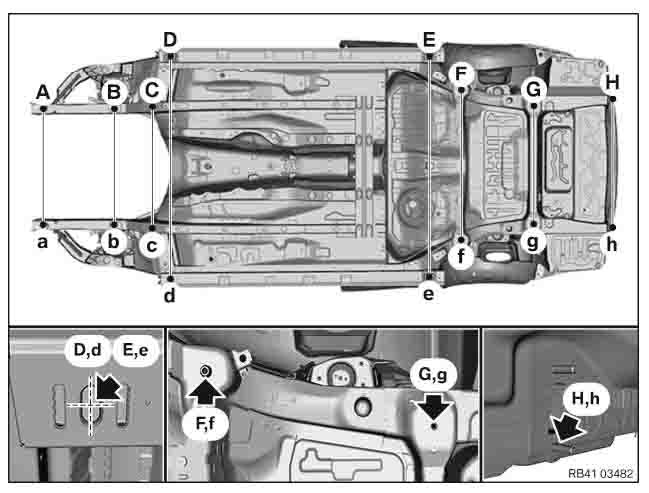 D
E
A
B
C
F
G
H
a
b
c
f
g
h
d
e

D,d
E,e

F,f
G,g

H,h
RB41 03482