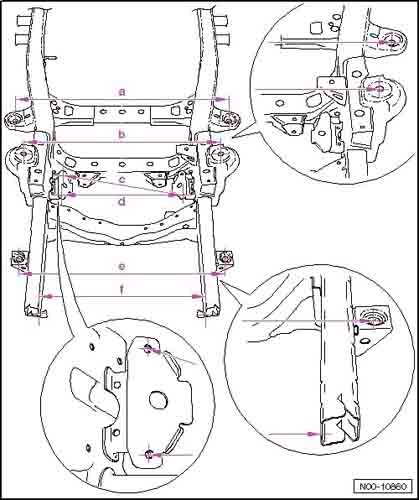 a
b
c
d
e
f
N00-10860