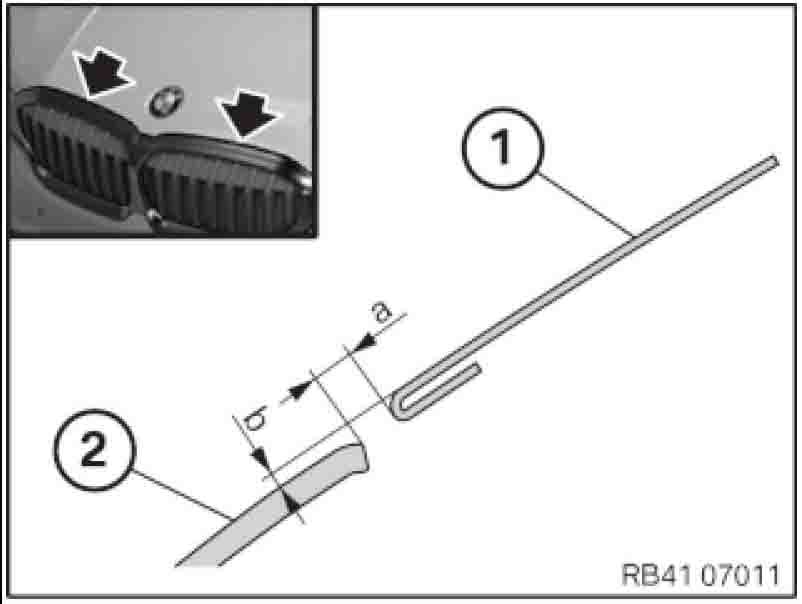 1

a

b

2

RB41 07011